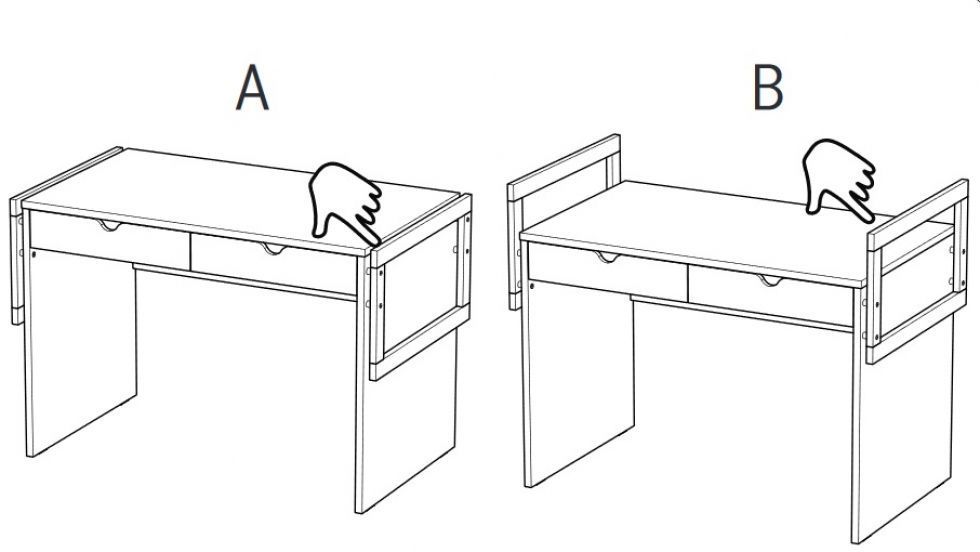 A

B