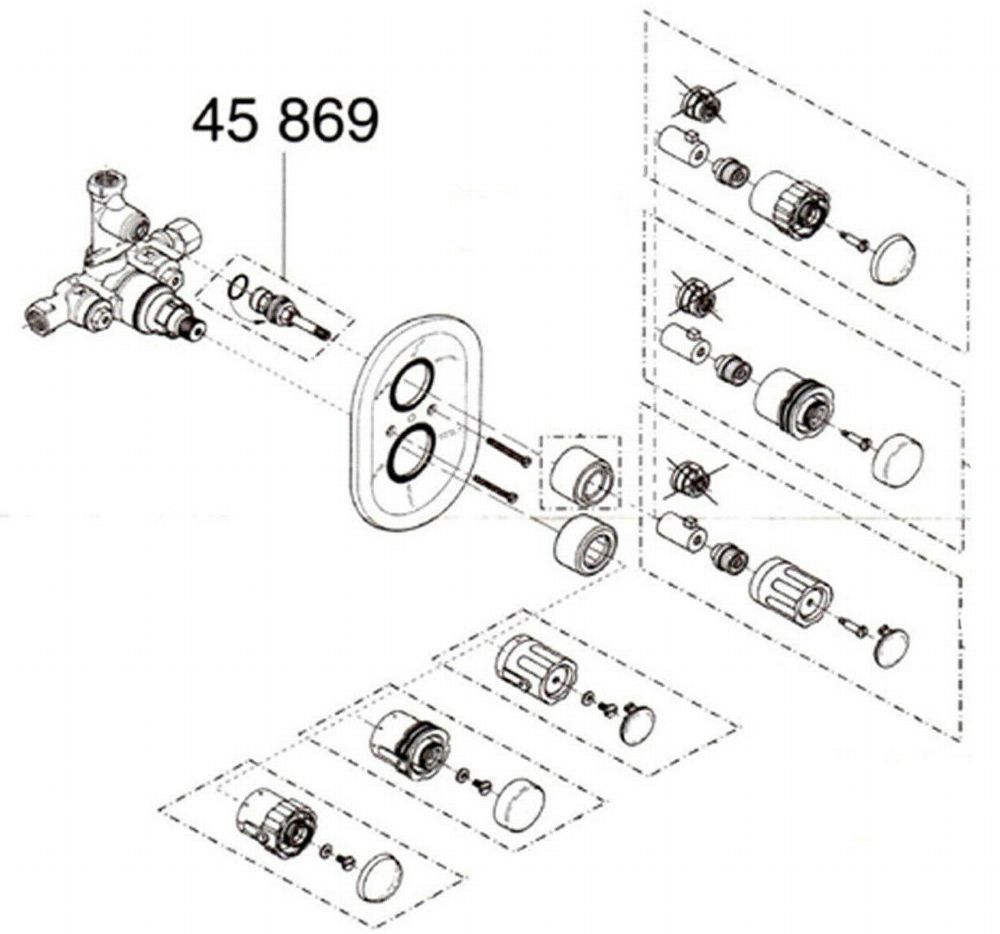 45 869