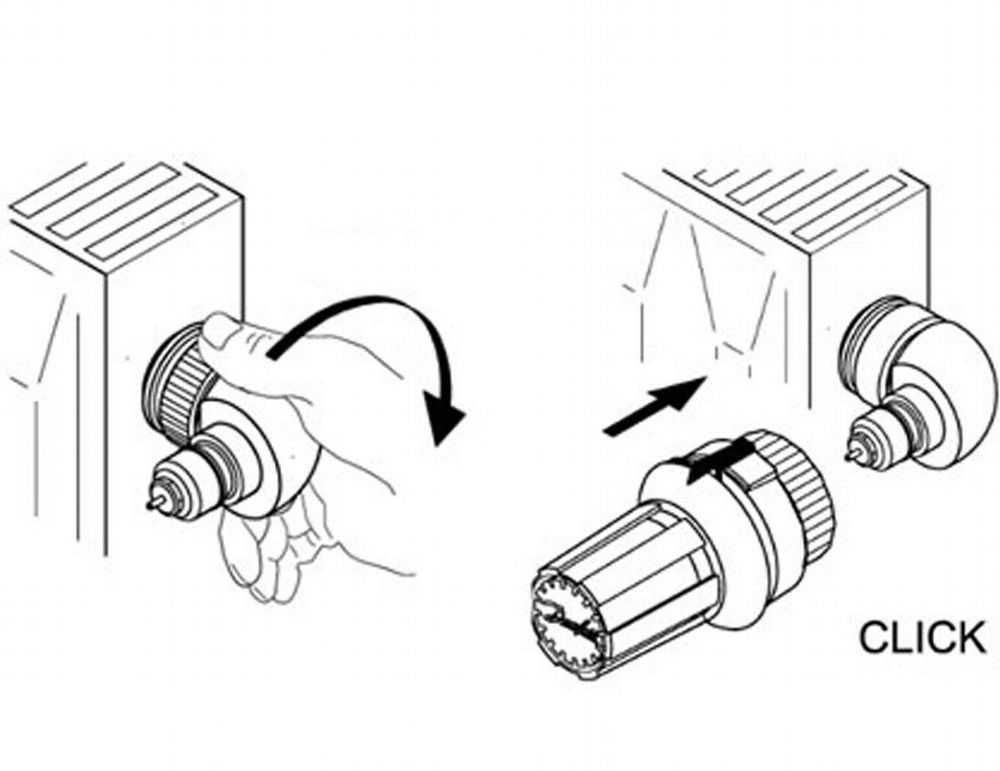 CLICK