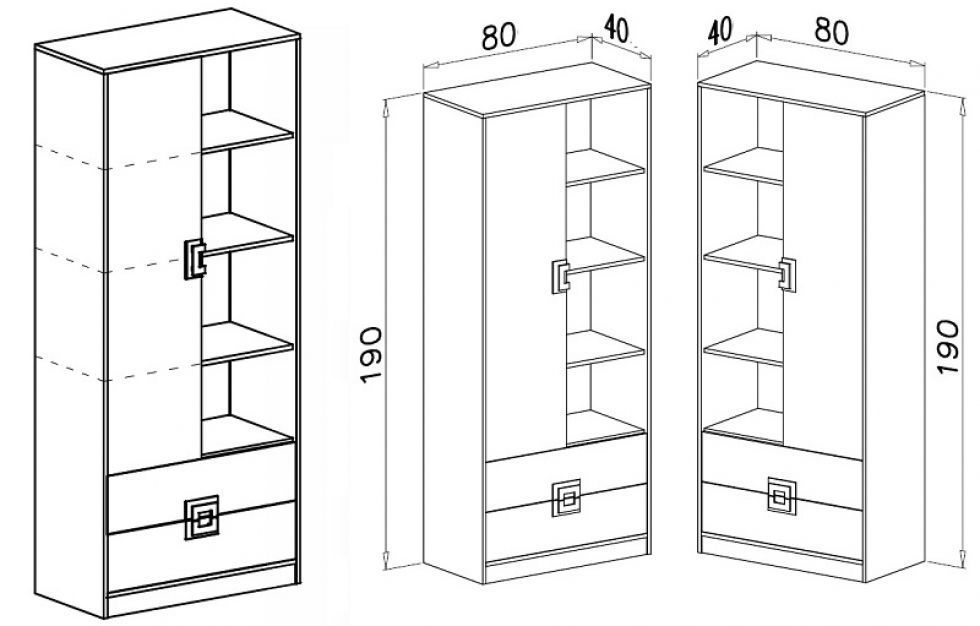 80
40
190
40
80
190