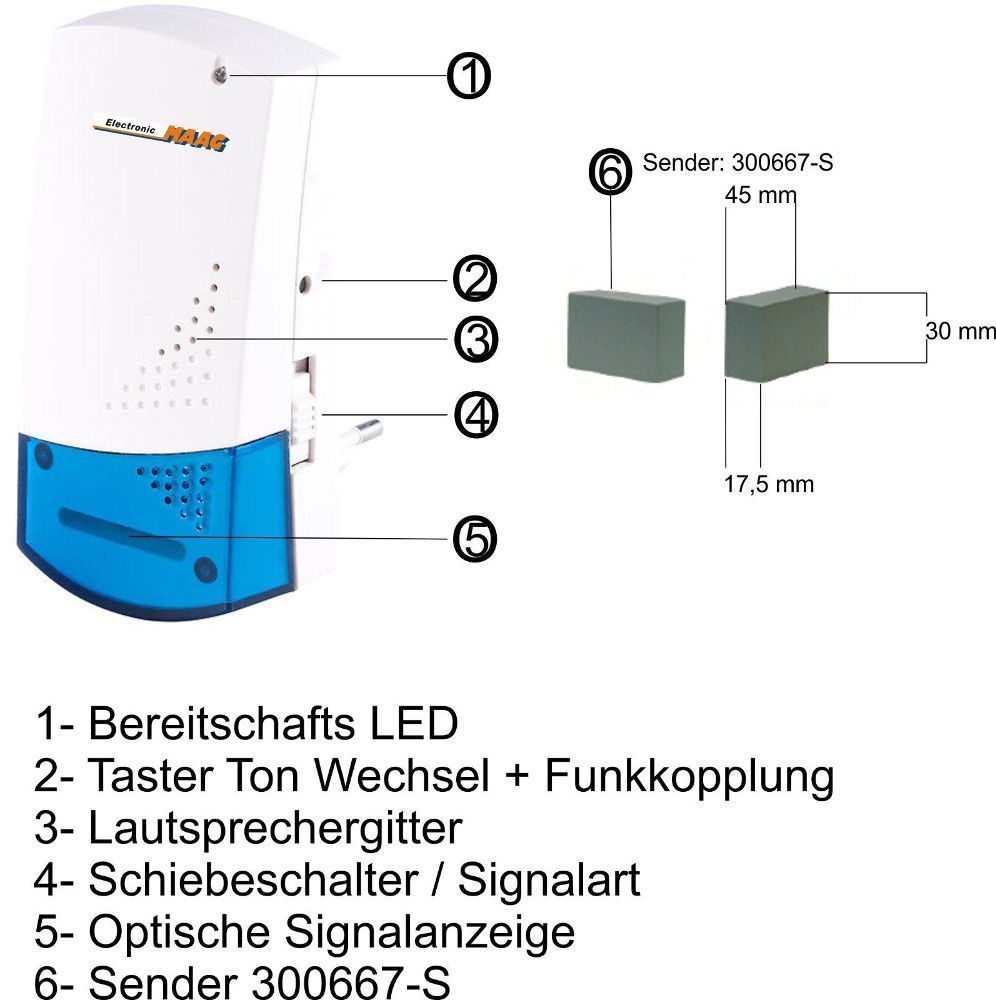 Electronic MAAG

1

2

3

4

5

6 Sender: 300667-S

45 mm

30 mm

17,5 mm

1- Bereitschafts LED
2- Taster Ton Wechsel + Funkkopplung
3- Lautsprechergitter
4- Schiebeschalter / Signalart
5- Optische Signalanzeige
6- Sender 300667-S