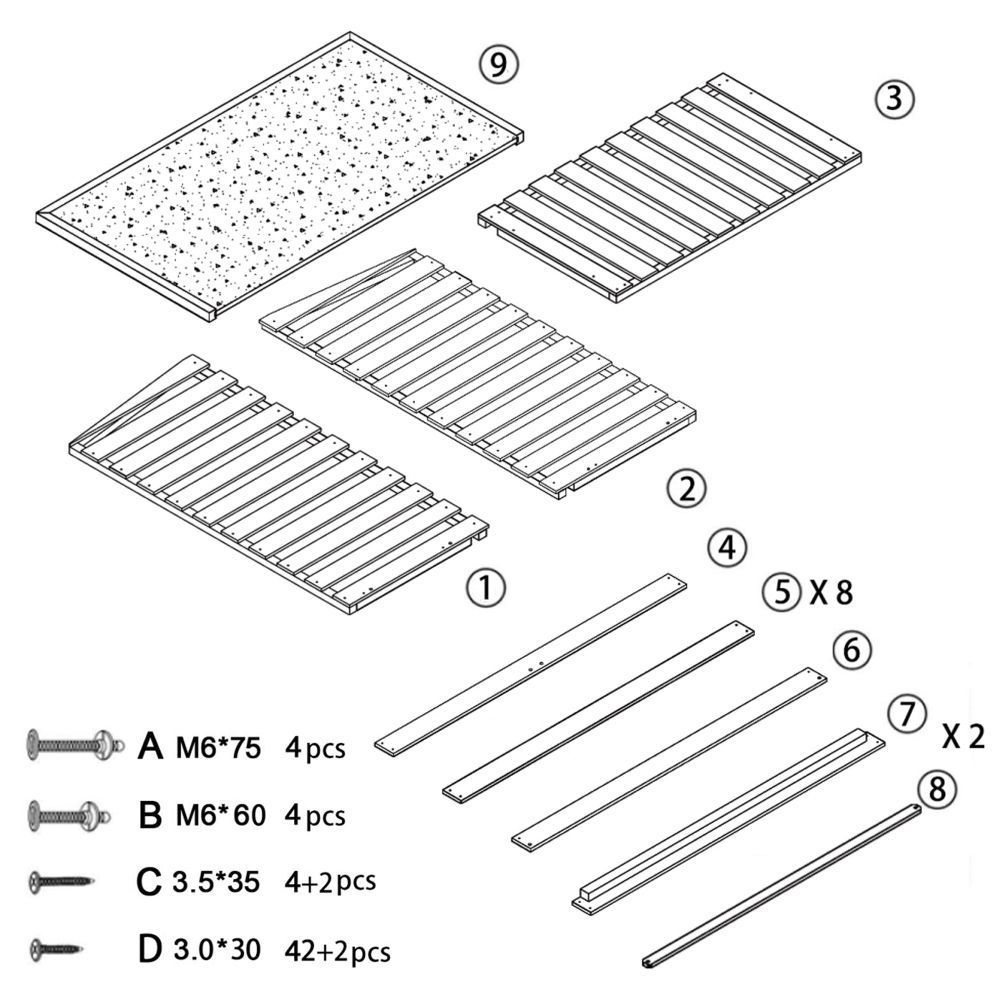 ⑨
③
②
①
④
⑤ X 8
⑥
⑦ X 2
⑧

A M6*75 4pcs
B M6*60 4pcs
C 3.5*35 4+2pcs
D 3.0*30 42+2pcs