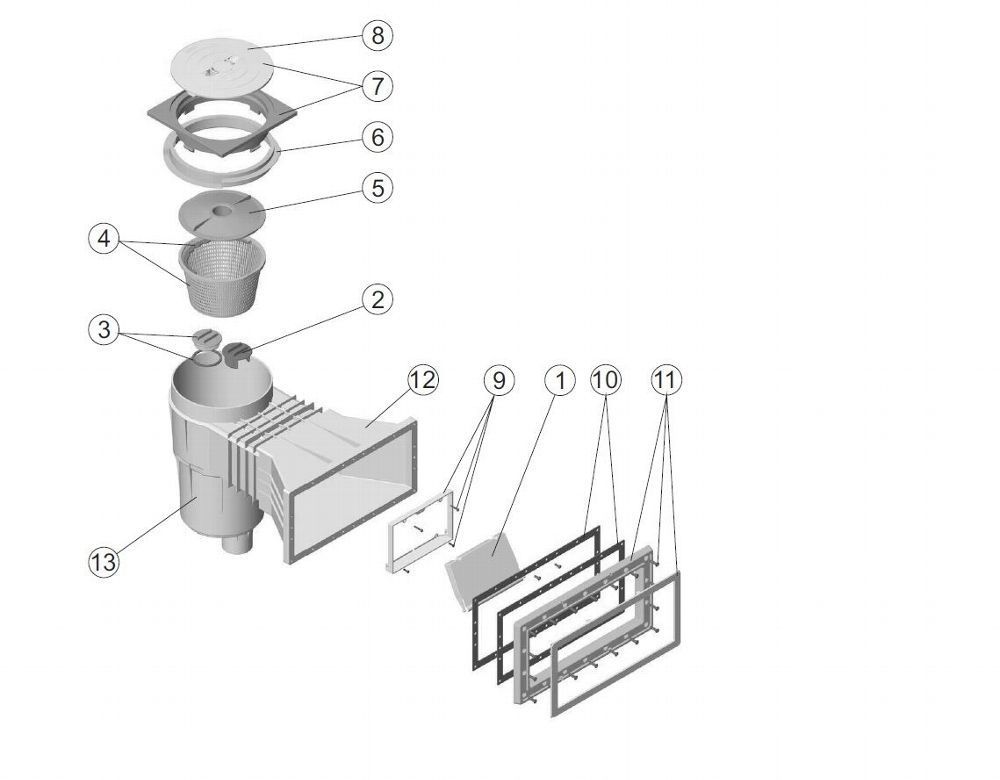 8
7
6
5
4
2
3
12
9
1
10
11
13