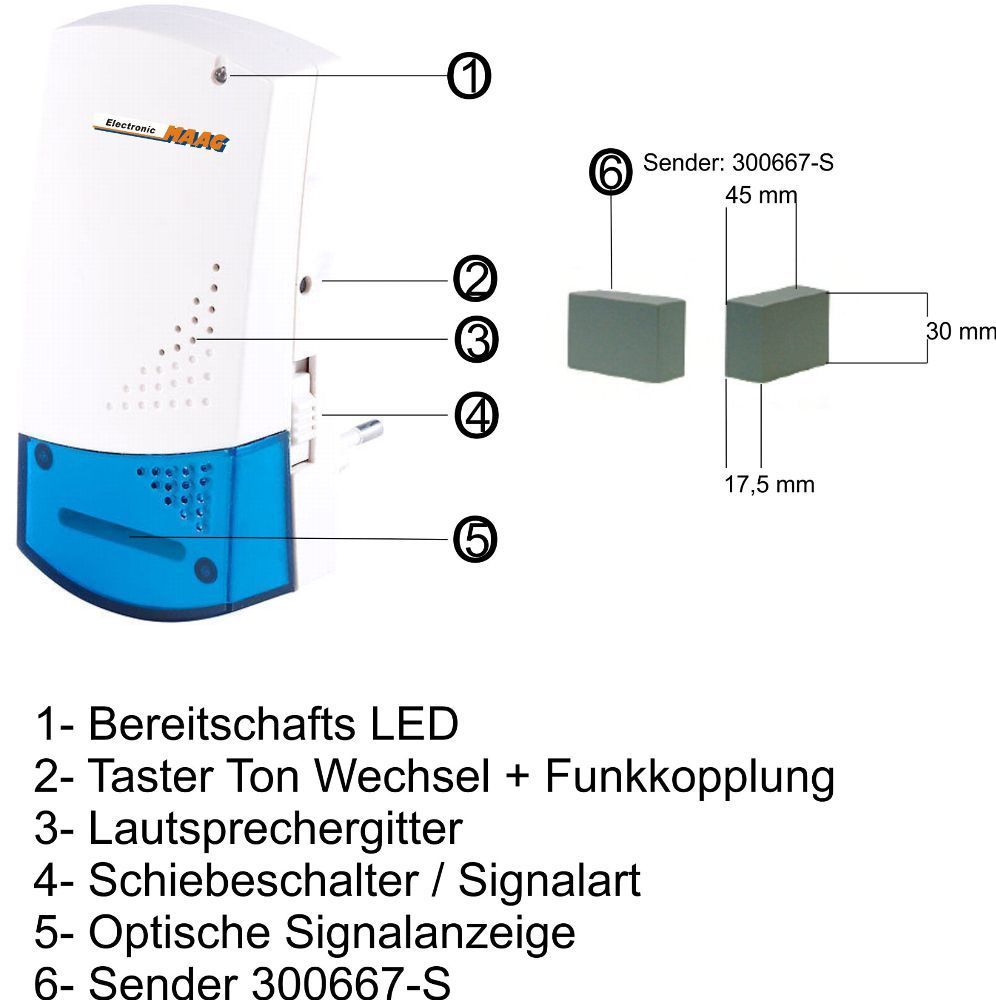 Electronic MAAG

1

2

3

4

5

6 Sender: 300667-S

45 mm

30 mm

17,5 mm

1- Bereitschafts LED
2- Taster Ton Wechsel + Funkkopplung
3- Lautsprechergitter
4- Schiebeschalter / Signalart
5- Optische Signalanzeige
6- Sender 300667-S