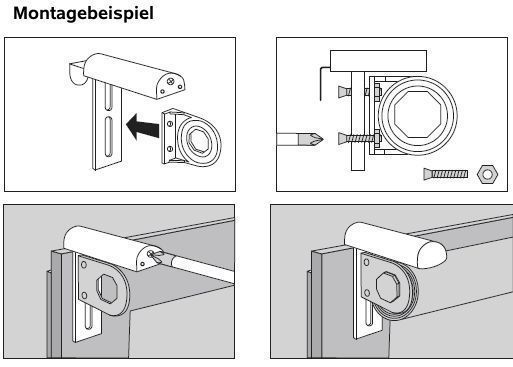 Montagebeispiel