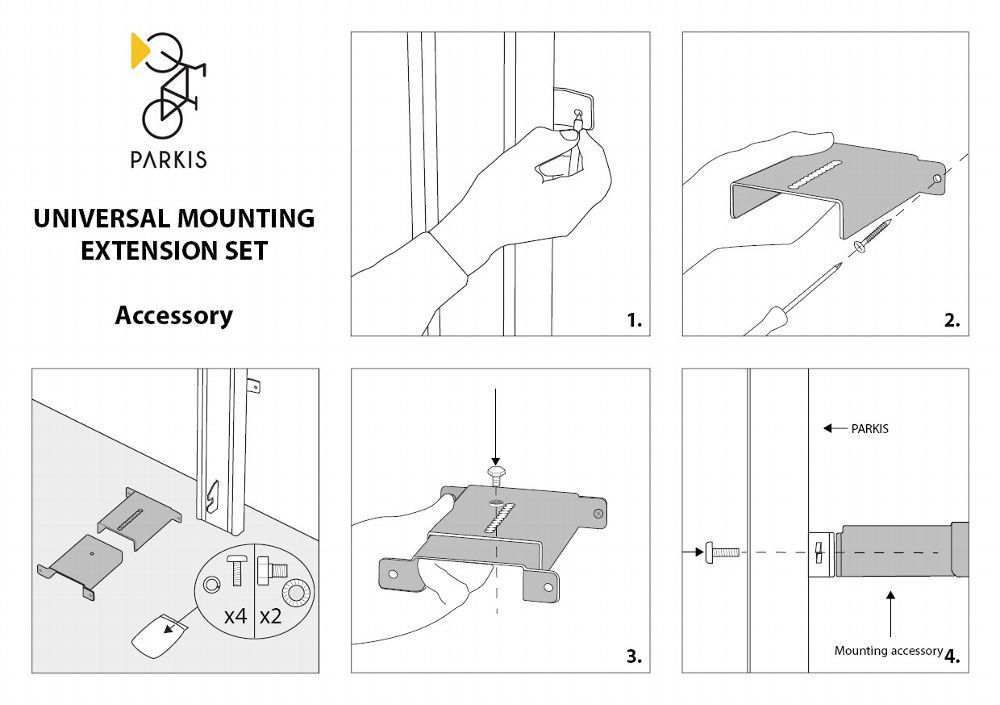 PARKIS

UNIVERSAL MOUNTING EXTENSION SET

Accessory

1.

2.

x4 x2

3.

PARKIS

Mounting accessory

4.