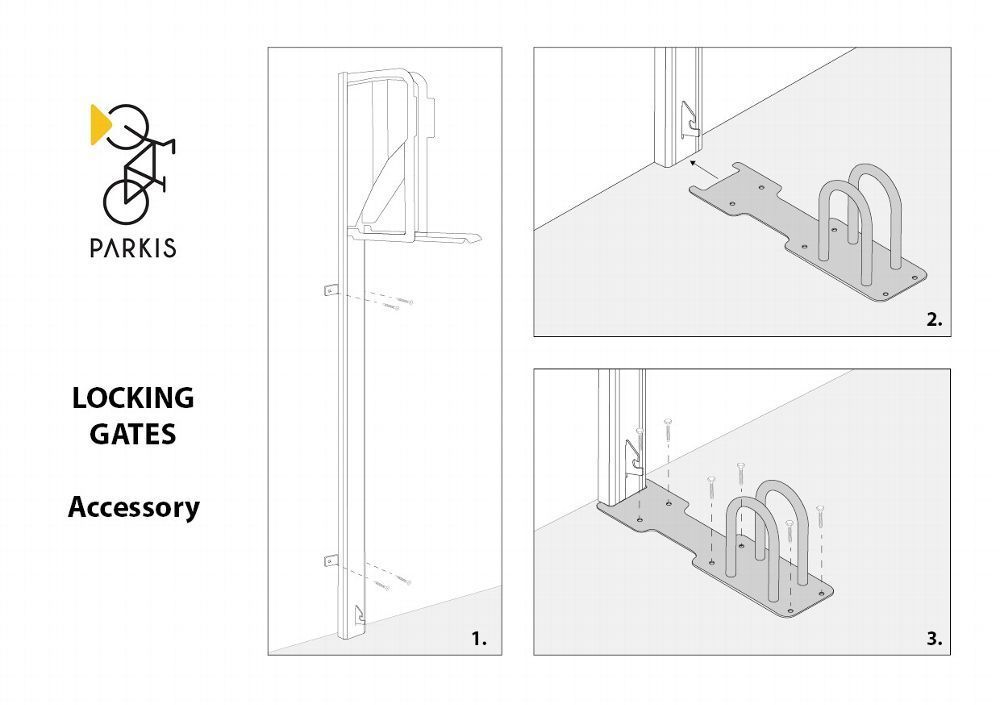 PARKIS

LOCKING GATES

Accessory

1.

2.

3.