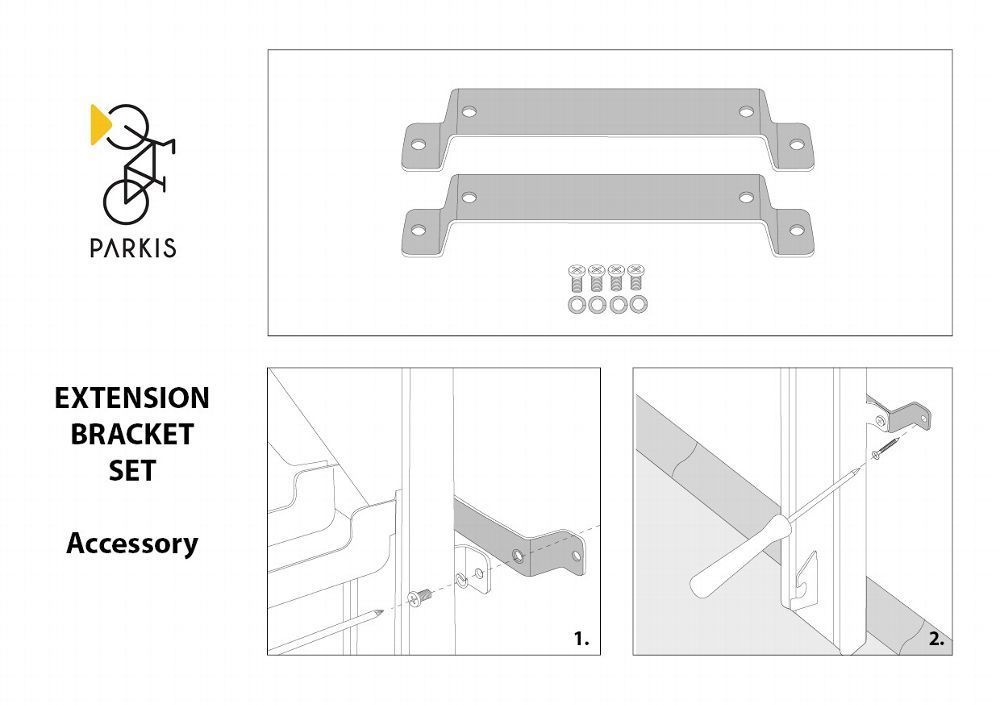 PARKIS

EXTENSION BRACKET SET

Accessory

1.

2.