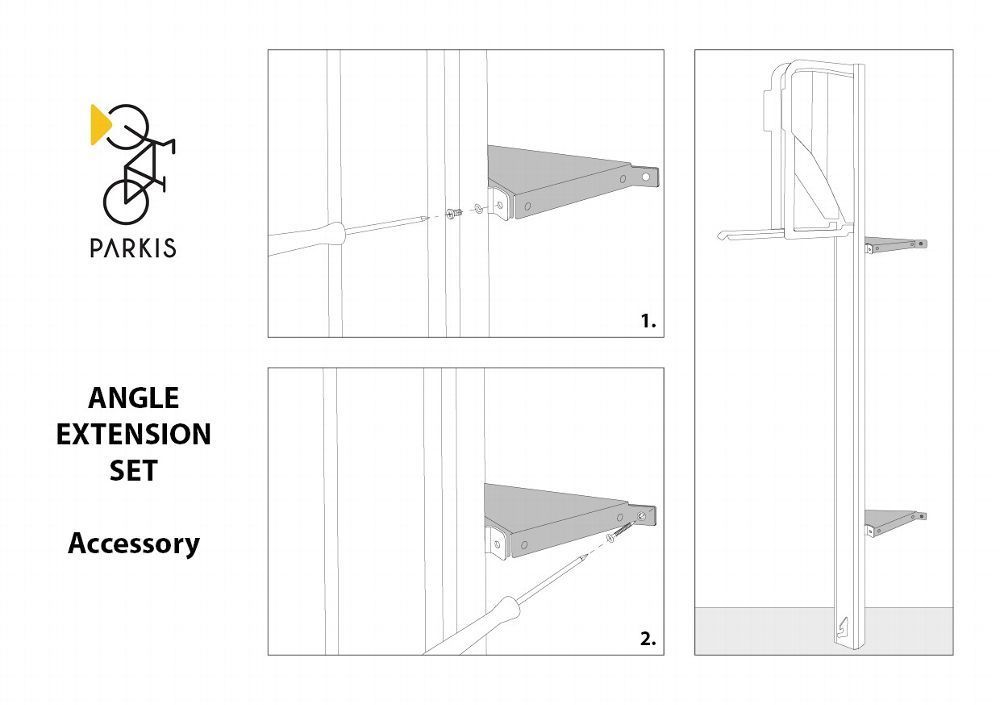 PARKIS

ANGLE EXTENSION SET

Accessory

1.

2.