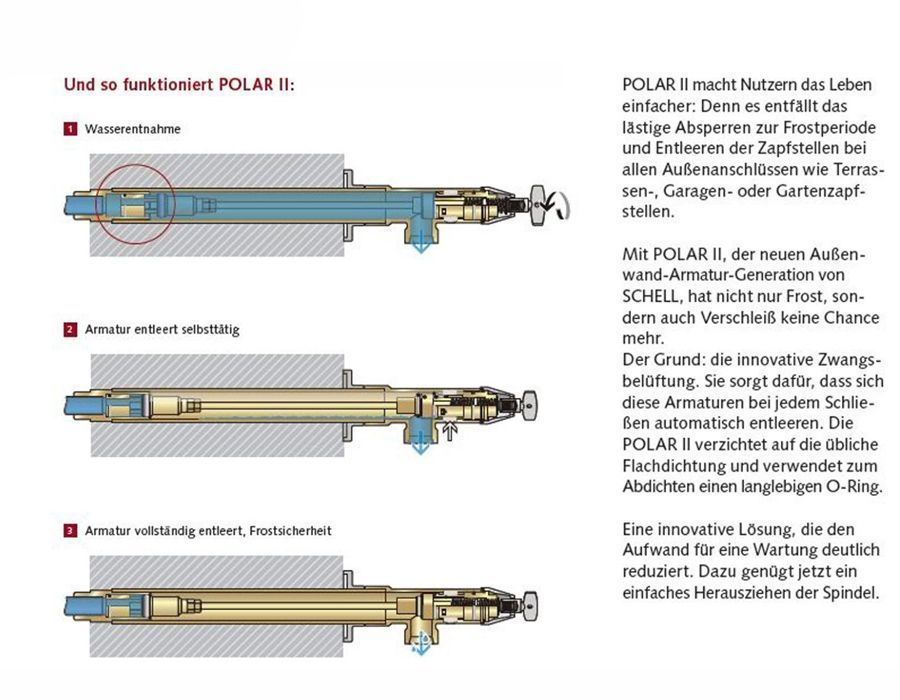 Und so funktioniert POLAR II:

1 Wasserentnahme

2 Armatur entleert selbsttätig

3 Armatur vollständig entleert, Frostsicherheit

POLAR II macht Nutzern das Leben einfacher: Denn es entfällt das lästige Absperren zur Frostperiode und Entleeren der Zapfstellen bei allen Außenanschlüssen wie Terrassen-, Garagen- oder Gartenzapfstellen.

Mit POLAR II, der neuen Außenwand-Armatur-Generation von SCHELL, hat nicht nur Frost, sondern auch Verschleiß keine Chance mehr.
Der Grund: die innovative Zwangsbelüftung. Sie sorgt dafür, dass sich diese Armaturen bei jedem Schließen automatisch entleeren. Die POLAR II verzichtet auf die übliche Flachdichtung und verwendet zum Abdichten einen langlebigen O-Ring.

Eine innovative Lösung, die den Aufwand für eine Wartung deutlich reduziert. Dazu genügt jetzt ein einfaches Herausziehen der Spindel.