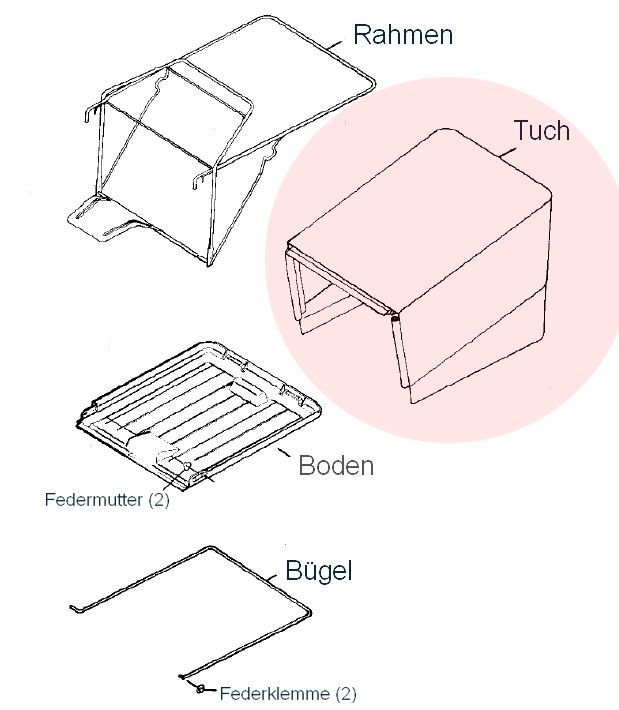 Rahmen

Tuch

Boden

Federmutter (2)

Bügel

Federklemme (2)