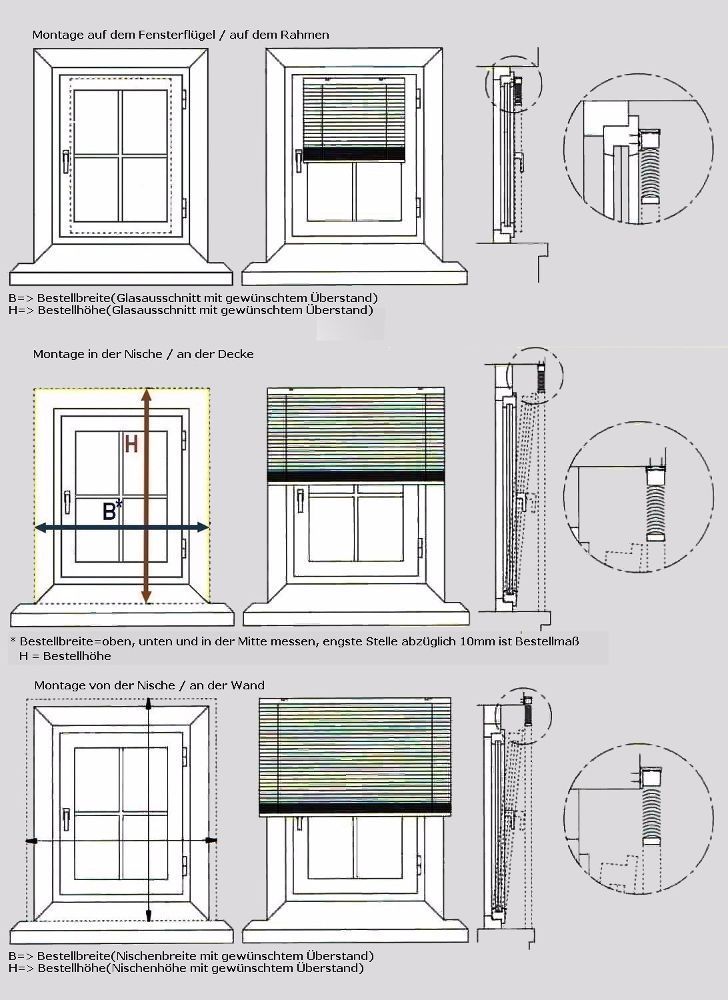 Montage auf dem Fensterflügel / auf dem Rahmen

B=> Bestellbreite(Glasausschnitt mit gewünschtem Überstand)
H=> Bestellhöhe(Glasausschnitt mit gewünschtem Überstand)

Montage in der Nische / an der Decke

H

B*

* Bestellbreite=oben, unten und in der Mitte messen, engste Stelle abzüglich 10mm ist Bestellmaß
H = Bestellhöhe

Montage von der Nische / an der Wand

B=> Bestellbreite(Nischenbreite mit gewünschtem Überstand)
H=> Bestellhöhe(Nischenhöhe mit gewünschtem Überstand)