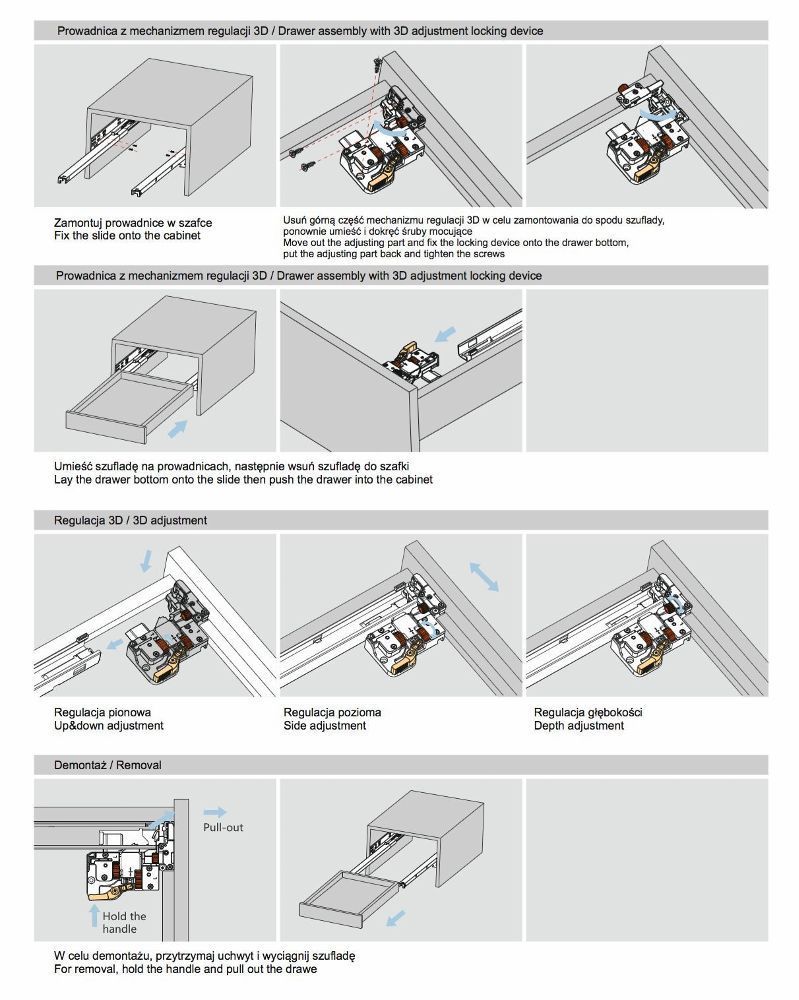 Prowadnica z mechanizmem regulacji 3D / Drawer assembly with 3D adjustment locking device

Zamontuj prowadnice w szafce
Fix the slide onto the cabinet

Usuń górną część mechanizmu regulacji 3D w celu zamontowania do spodu szuflady, ponownie umieść i dokręć śruby mocujące
Move out the adjusting part and fix the locking device onto the drawer bottom, put the adjusting part back and tighten the screws

Prowadnica z mechanizmem regulacji 3D / Drawer assembly with 3D adjustment locking device

Umieść szufladę na prowadnicach, następnie wsuń szufladę do szafki
Lay the drawer bottom onto the slide then push the drawer into the cabinet

Regulacja 3D / 3D adjustment

Regulacja pionowa
Up&down adjustment

Regulacja pozioma
Side adjustment

Regulacja głębokości
Depth adjustment

Demontaż / Removal

Pull-out

Hold the handle

W celu demontażu, przytrzymaj uchwyt i wyciągnij szufladę
For removal, hold the handle and pull out the drawe