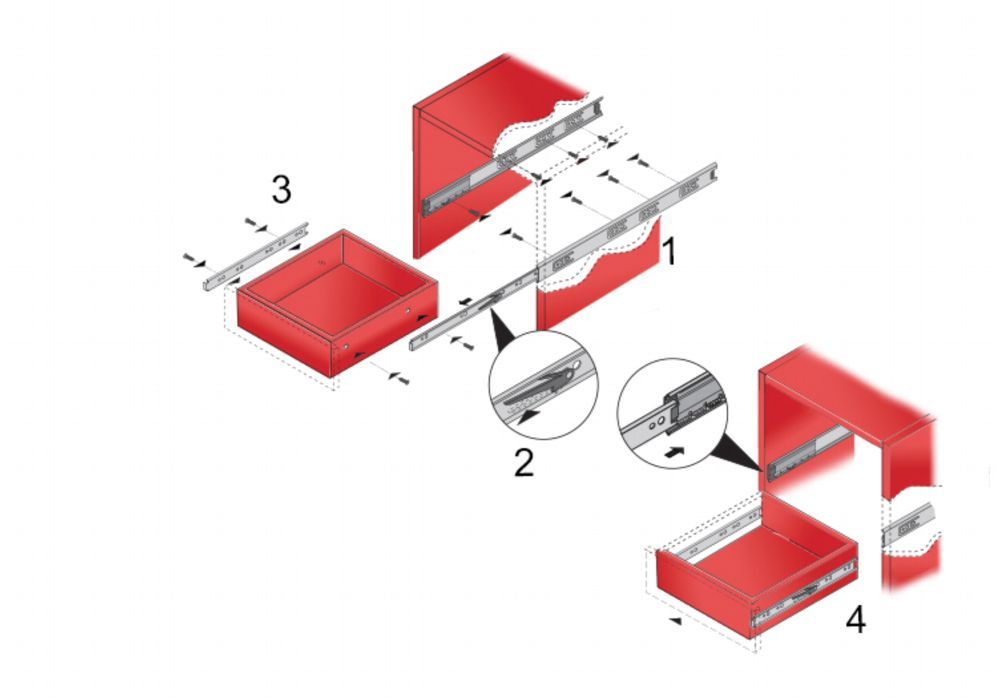 3

1

2

4