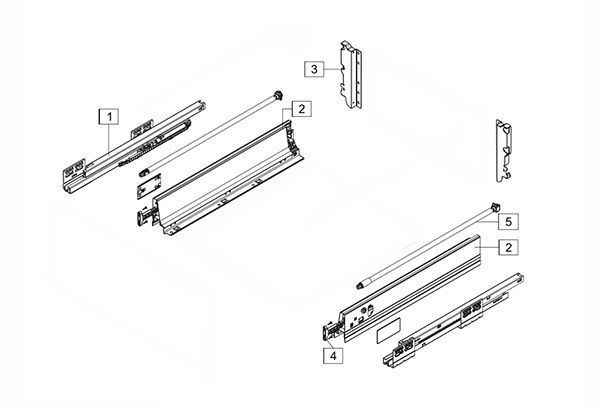 3
1
2
5
2
4