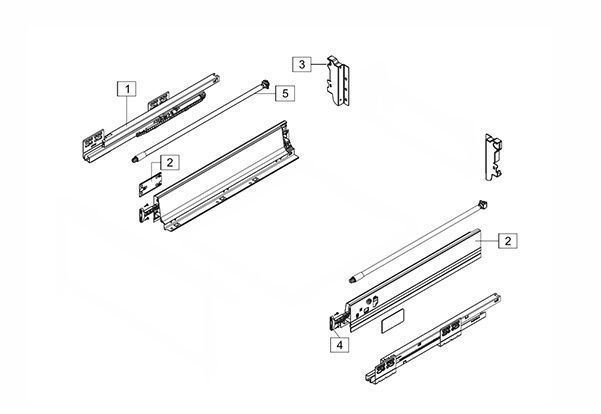 3
1
5
2
2
4