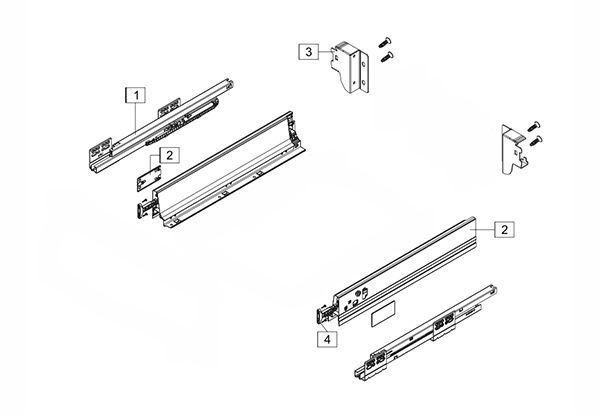 3
1
2
2
4