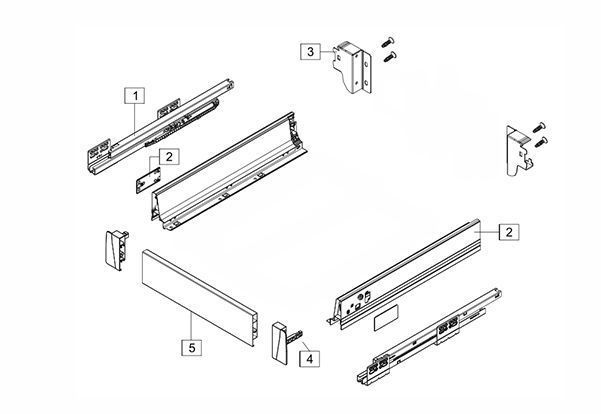 3
1
2
2
5
4