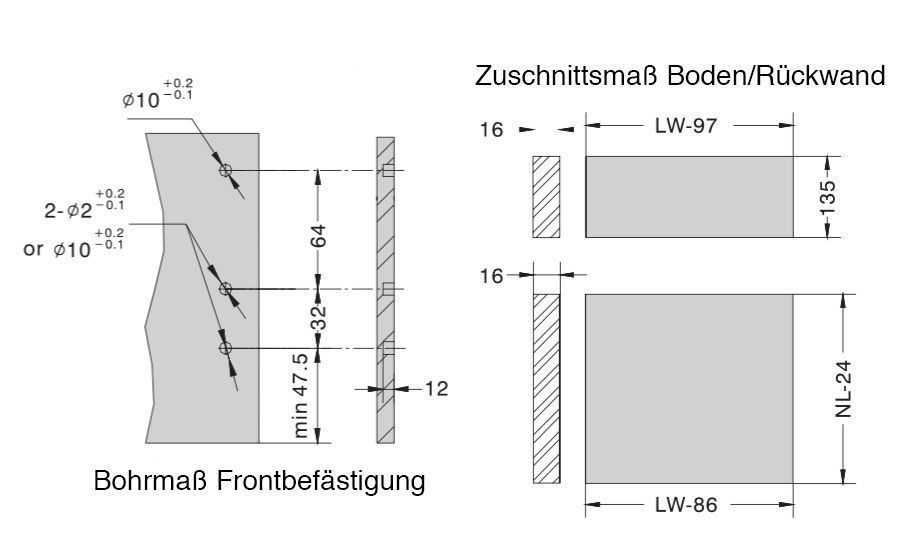 $\phi 10^{+0.2}_{-0.1}$

$2\text{-}\phi 2^{+0.2}_{-0.1}$
or $\phi 10^{+0.2}_{-0.1}$

64

32

min 47.5

12

Bohrmaß Frontbefästigung

Zuschnittsmaß Boden/Rückwand

16

LW-97

135

16

NL-24

LW-86