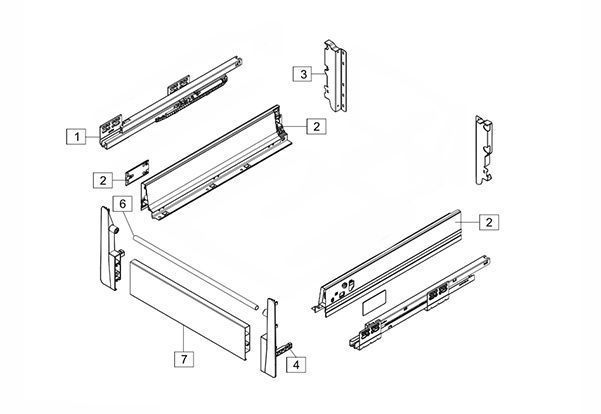 3
1
2
2
6
2
7
4