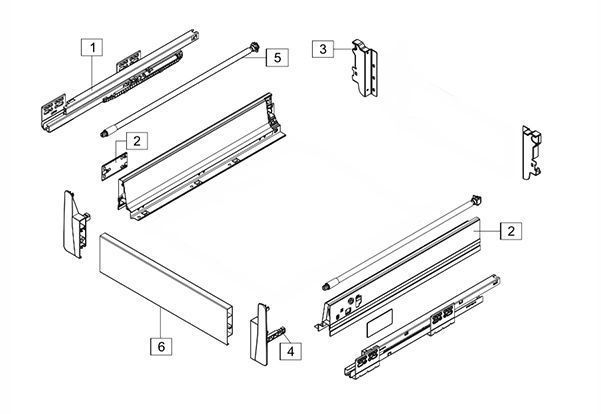 1
5
3
2
2
6
4